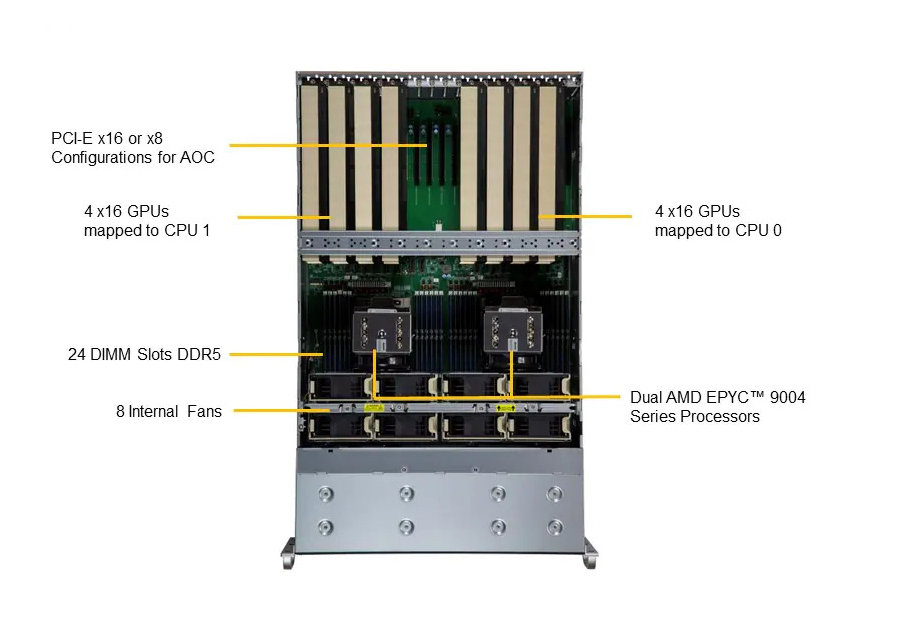 PCI-E x16 or x8
Configurations for AOC

4 x16 GPUs
mapped to CPU 1

4 x16 GPUs
mapped to CPU 0

24 DIMM Slots DDR5

8 Internal Fans

Dual AMD EPYC™ 9004
Series Processors