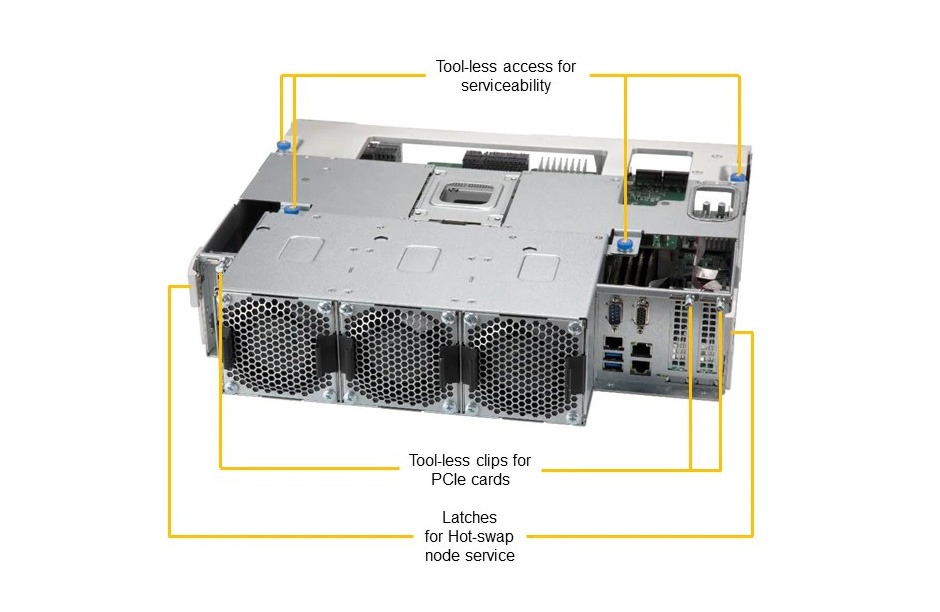 Tool-less access for serviceability

Tool-less clips for PCIe cards

Latches for Hot-swap node service