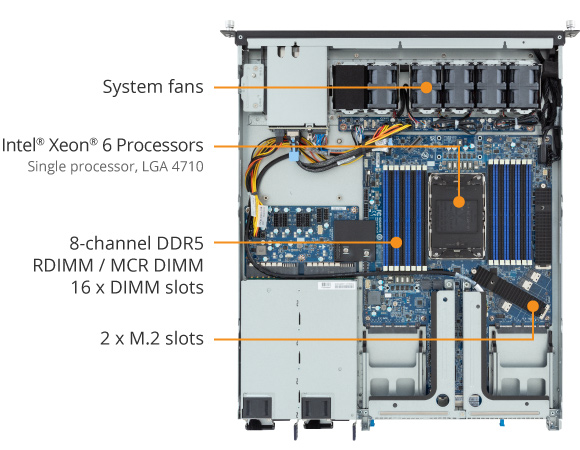 System fans

Intel® Xeon® 6 Processors
Single processor, LGA 4710

8-channel DDR5
RDIMM / MCR DIMM
16 x DIMM slots

2 x M.2 slots