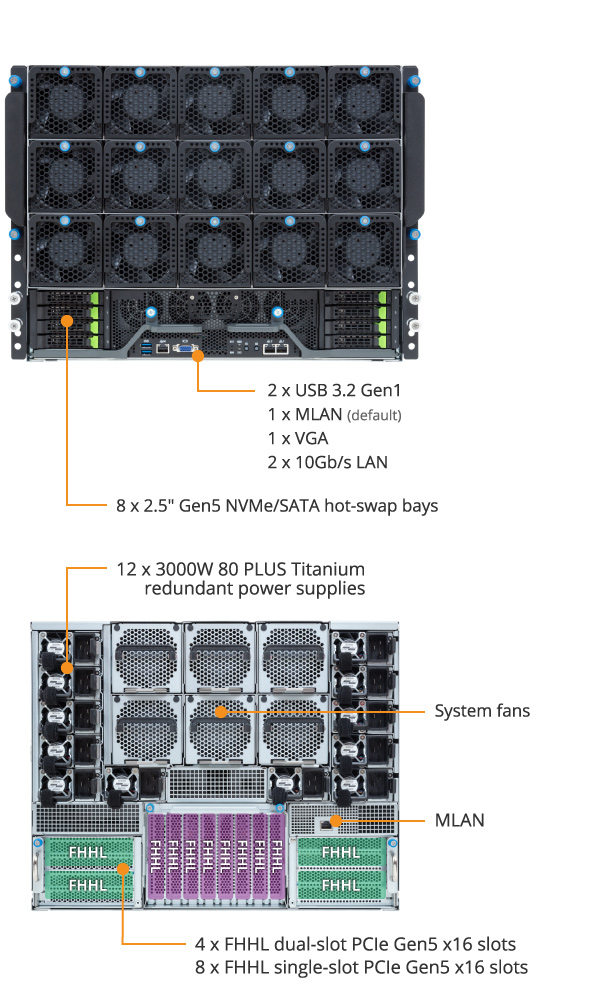 2 x USB 3.2 Gen1
1 x MLAN (default)
1 x VGA
2 x 10Gb/s LAN

8 x 2.5" Gen5 NVMe/SATA hot-swap bays

12 x 3000W 80 PLUS Titanium redundant power supplies

System fans

MLAN

FHHL
FHHL
FHHL
FHHL
FHHL
FHHL
FHHL
FHHL
FHHL
FHHL
FHHL
FHHL

4 x FHHL dual-slot PCIe Gen5 x16 slots
8 x FHHL single-slot PCIe Gen5 x16 slots