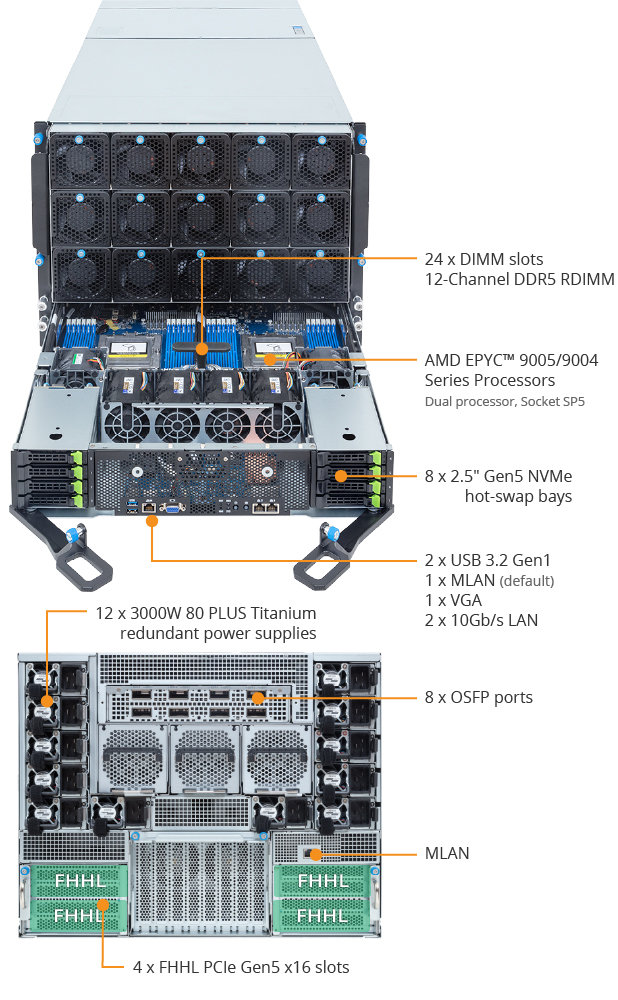 24 x DIMM slots
12-Channel DDR5 RDIMM

AMD EPYC™ 9005/9004
Series Processors
Dual processor, Socket SP5

8 x 2.5" Gen5 NVMe
hot-swap bays

2 x USB 3.2 Gen1
1 x MLAN (default)
1 x VGA
2 x 10Gb/s LAN

12 x 3000W 80 PLUS Titanium
redundant power supplies

8 x OSFP ports

MLAN

FHHL

FHHL

FHHL

FHHL

4 x FHHL PCIe Gen5 x16 slots