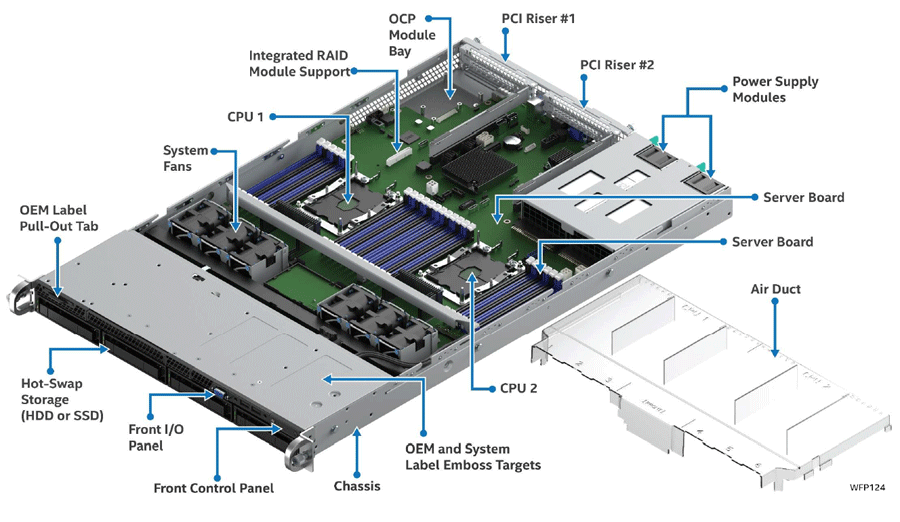 OCP Module Bay

PCI Riser #1

Integrated RAID Module Support

PCI Riser #2

Power Supply Modules

CPU 1

System Fans

Server Board

OEM Label Pull-Out Tab

Server Board

Air Duct

Hot-Swap Storage (HDD or SSD)

CPU 2

Front I/O Panel

OEM and System Label Emboss Targets

Front Control Panel

Chassis

WFP124