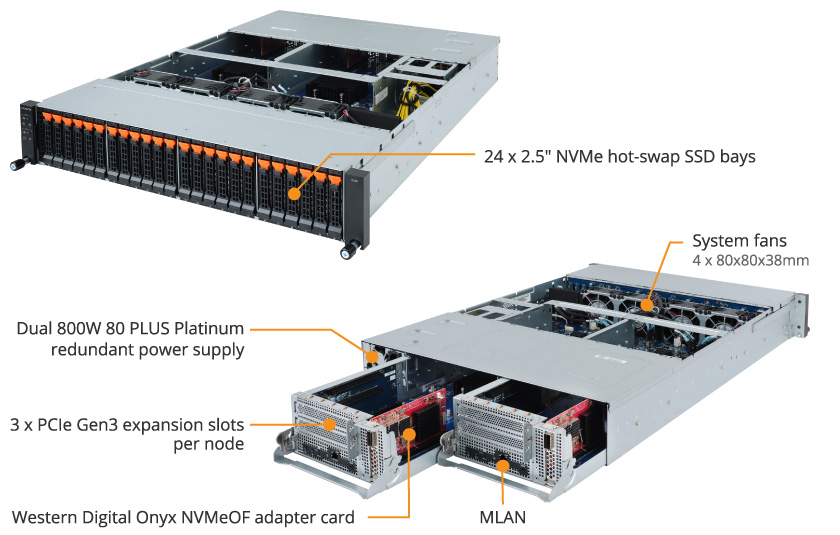 24 x 2.5" NVMe hot-swap SSD bays

System fans
4 x 80x80x38mm

Dual 800W 80 PLUS Platinum redundant power supply

3 x PCIe Gen3 expansion slots per node

Western Digital Onyx NVMeOF adapter card

MLAN